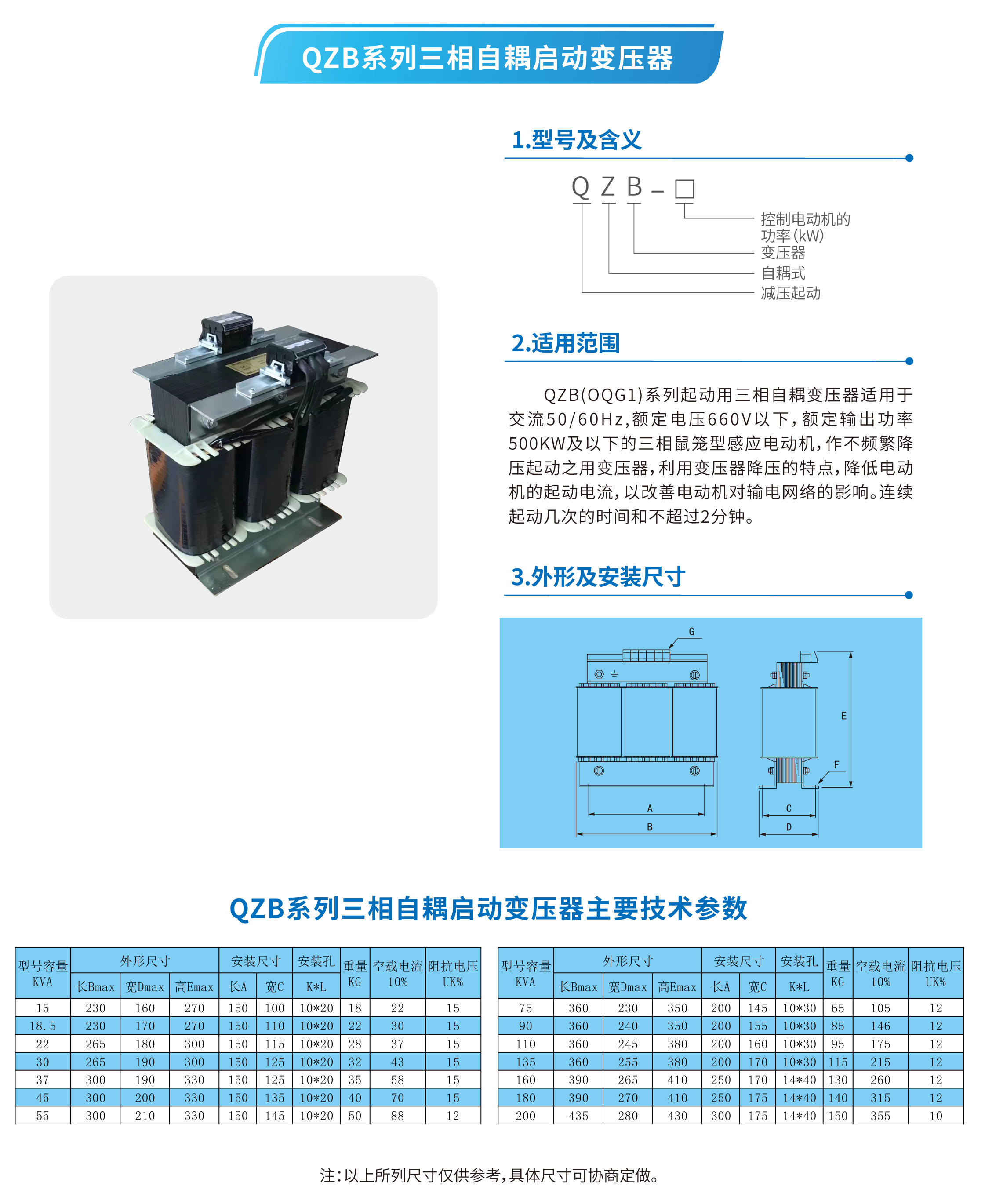 QZB系列三相自耦启动变压器

1.型号及含义

Q Z B – □

控制电动机的功率(kW)
变压器
自耦式
减压起动

2.适用范围

QZB(OQG1)系列起动用三相自耦变压器适用于交流50/60Hz,额定电压660V以下,额定输出功率500KW及以下的三相鼠笼型感应电动机,作不频繁降压起动之用变压器,利用变压器降压的特点,降低电动机的起动电流,以改善电动机对输电网络的影响。连续起动几次的时间和不超过2分钟。

3.外形及安装尺寸

G
E
F
A
B
C
D

QZB系列三相自耦启动变压器主要技术参数

| 型号容量 KVA | 外形尺寸 长Bmax | 外形尺寸 宽Dmax | 外形尺寸 高Emax | 安装尺寸 长A | 安装尺寸 宽C | 安装孔 K*L | 重量 KG | 空载电流 10% | 阻抗电压 UK% |
|---|---|---|---|---|---|---|---|---|---|
| 15 | 230 | 160 | 270 | 150 | 100 | 10*20 | 18 | 22 | 15 |
| 18.5 | 230 | 170 | 270 | 150 | 110 | 10*20 | 22 | 30 | 15 |
| 22 | 265 | 180 | 300 | 150 | 115 | 10*20 | 28 | 37 | 15 |
| 30 | 265 | 190 | 300 | 150 | 125 | 10*20 | 32 | 43 | 15 |
| 37 | 300 | 190 | 330 | 150 | 125 | 10*20 | 35 | 58 | 15 |
| 45 | 300 | 200 | 330 | 150 | 135 | 10*20 | 40 | 70 | 15 |
| 55 | 300 | 210 | 330 | 150 | 145 | 10*20 | 50 | 88 | 12 |

| 型号容量 KVA | 外形尺寸 长Bmax | 外形尺寸 宽Dmax | 外形尺寸 高Emax | 安装尺寸 长A | 安装尺寸 宽C | 安装孔 K*L | 重量 KG | 空载电流 10% | 阻抗电压 UK% |
|---|---|---|---|---|---|---|---|---|---|
| 75 | 360 | 230 | 350 | 200 | 145 | 10*30 | 65 | 105 | 12 |
| 90 | 360 | 240 | 350 | 200 | 155 | 10*30 | 85 | 146 | 12 |
| 110 | 360 | 245 | 380 | 200 | 160 | 10*30 | 95 | 175 | 12 |
| 135 | 360 | 255 | 380 | 200 | 170 | 10*30 | 115 | 215 | 12 |
| 160 | 390 | 265 | 410 | 250 | 170 | 14*40 | 130 | 260 | 12 |
| 180 | 390 | 270 | 410 | 250 | 175 | 14*40 | 140 | 315 | 12 |
| 200 | 435 | 280 | 430 | 300 | 175 | 14*40 | 150 | 355 | 10 |

注:以上所列尺寸仅供参考,具体尺寸可协商定做。